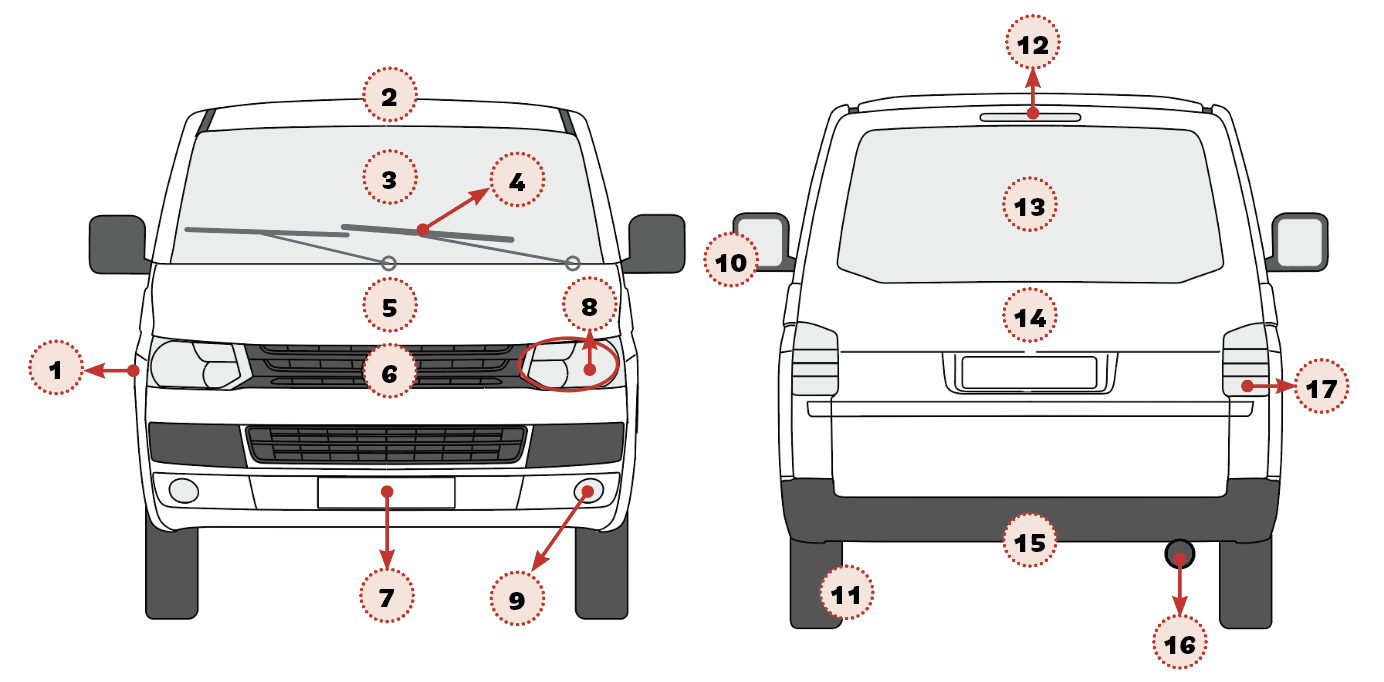 2
3
4
5
8
1
6
7
9
12
13
10
14
17
15
11
16